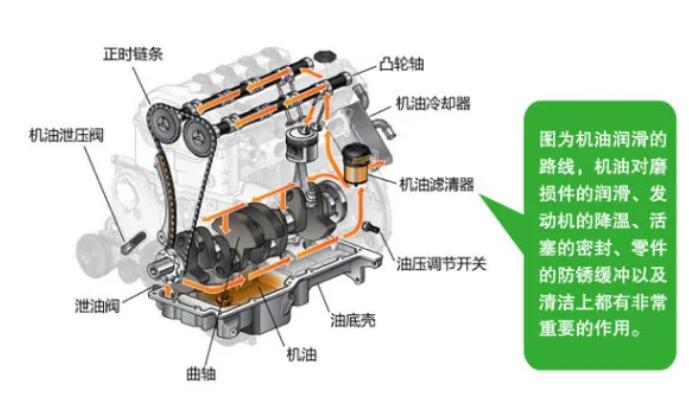 正时链条

凸轮轴

机油冷却器

机油泄压阀

机油滤清器

油压调节开关

泄油阀

油底壳

机油

曲轴

图为机油润滑的路线，机油对磨损件的润滑、发动机的降温、活塞的密封、零件的防锈缓冲以及清洁上都有非常重要的作用。