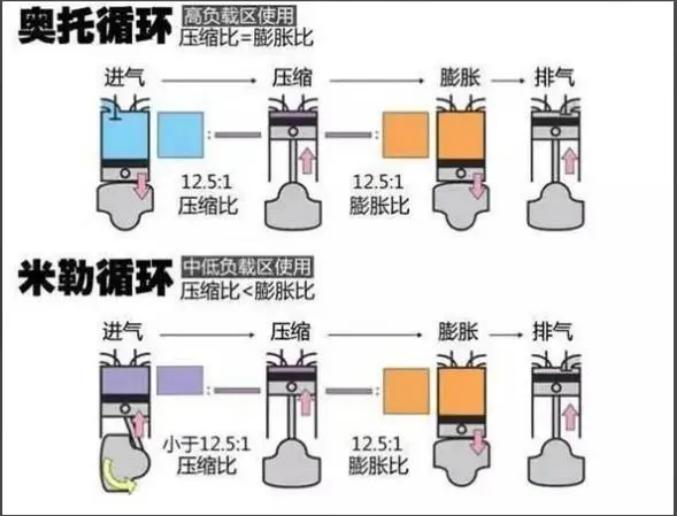 奥托循环 高负载区使用
压缩比=膨胀比

进气 压缩 膨胀 排气

12.5:1
压缩比

12.5:1
膨胀比

米勒循环 中低负载区使用
压缩比<膨胀比

进气 压缩 膨胀 排气

小于12.5:1
压缩比

12.5:1
膨胀比