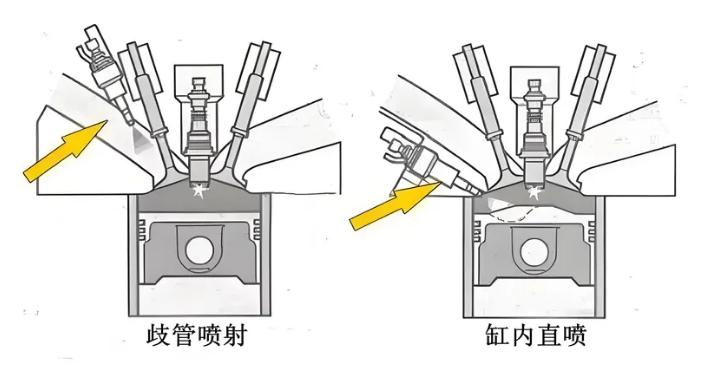 歧管喷射

缸内直喷