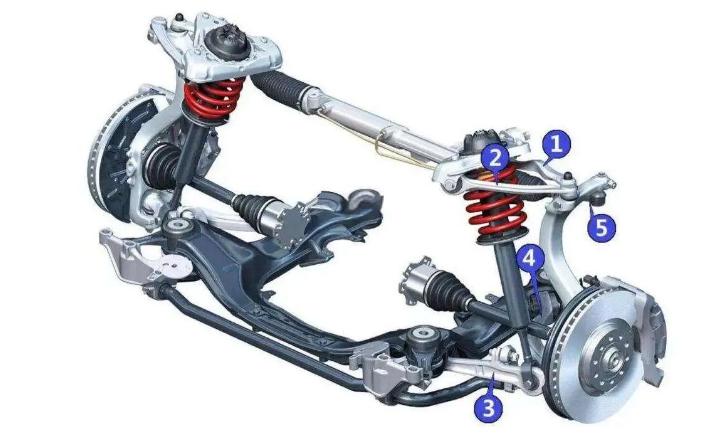 1
2
5
4
3