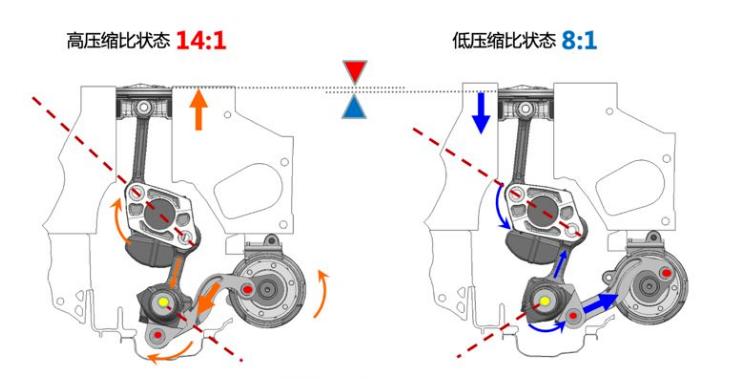 高压缩比状态 14:1

低压缩比状态 8:1