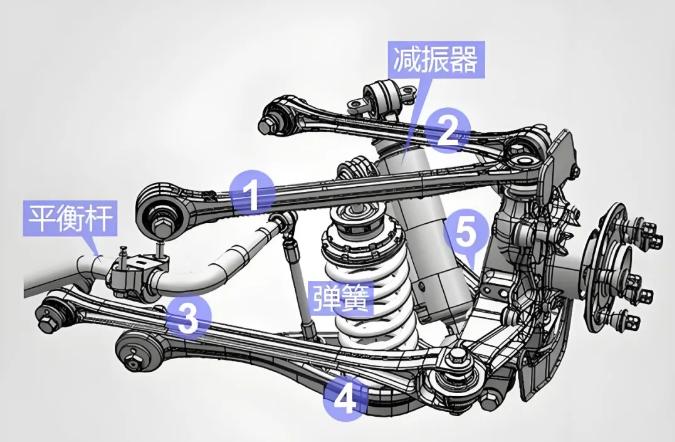 减振器
2
1
平衡杆
5
弹簧
3
4