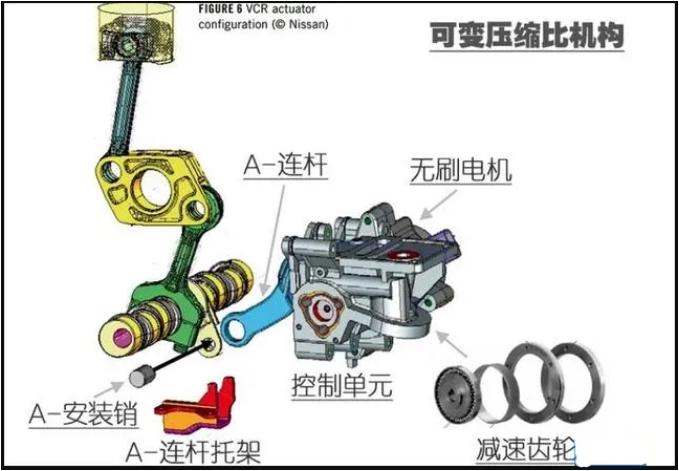 FIGURE 6 VCR actuator configuration (© Nissan)

可变压缩比机构

A-连杆

无刷电机

控制单元

A-安装销

A-连杆托架

减速齿轮