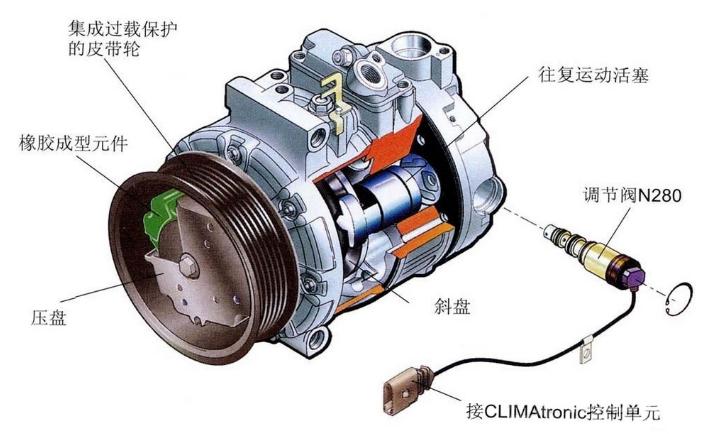 集成过载保护的皮带轮

往复运动活塞

橡胶成型元件

调节阀N280

压盘

斜盘

接CLIMAtronic控制单元